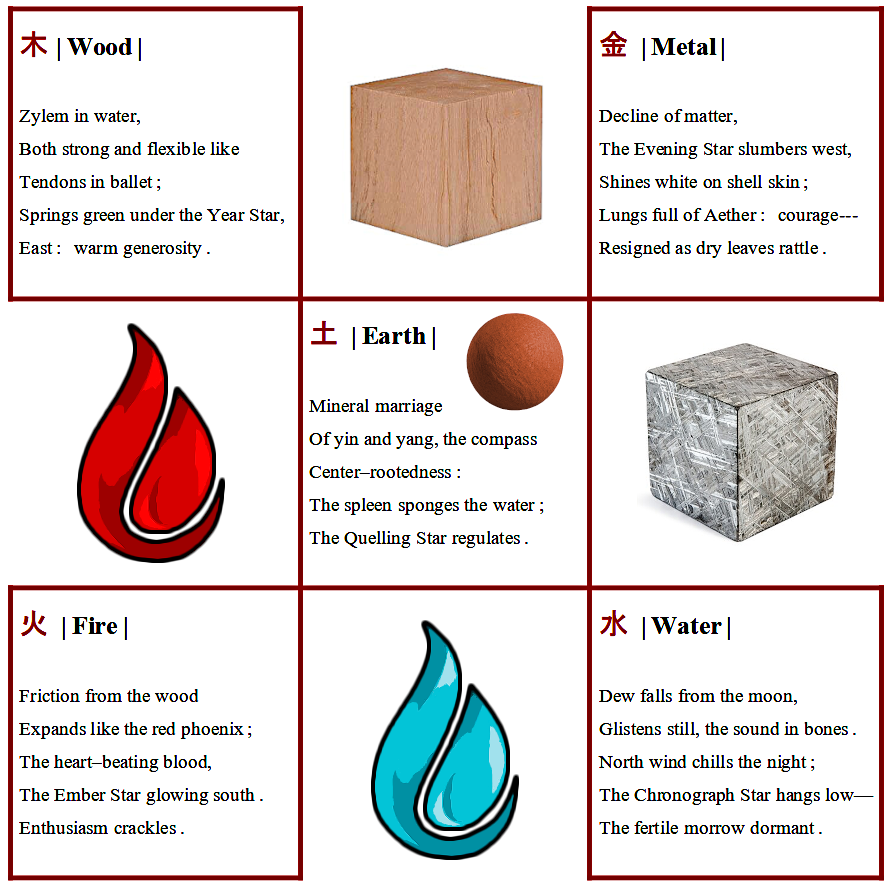 木 | Wood |

Zylem in water,
Both strong and flexible like
Tendons in ballet ;
Springs green under the Year Star,
East : warm generosity .

金 | Metal |

Decline of matter,
The Evening Star slumbers west,
Shines white on shell skin ;
Lungs full of Aether : courage---
Resigned as dry leaves rattle .

土 | Earth |

Mineral marriage
Of yin and yang, the compass
Center–rootedness :
The spleen sponges the water ;
The Quelling Star regulates .

火 | Fire |

Friction from the wood
Expands like the red phoenix ;
The heart–beating blood,
The Ember Star glowing south .
Enthusiasm crackles .

水 | Water |

Dew falls from the moon,
Glistens still, the sound in bones .
North wind chills the night ;
The Chronograph Star hangs low—
The fertile morrow dormant .